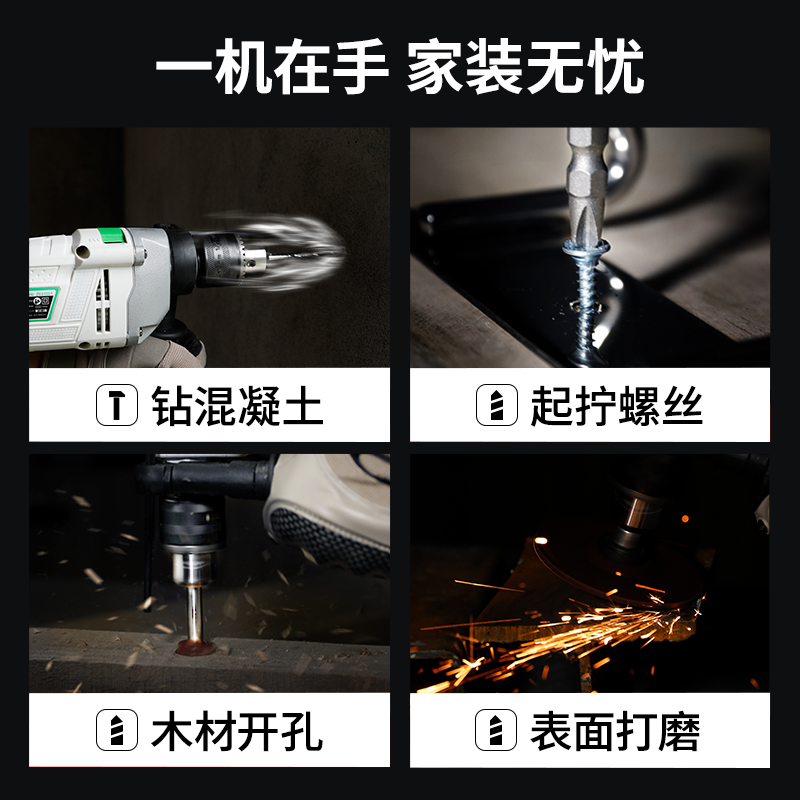 一机在手 家装无忧

钻混凝土

起拧螺丝

木材开孔

表面打磨